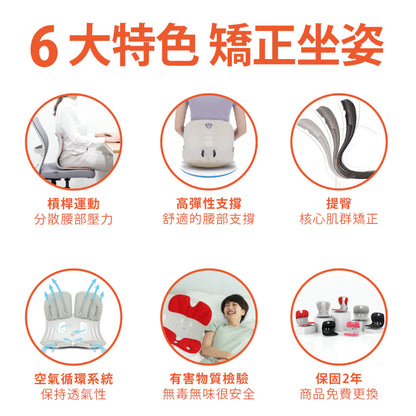 6 大特色 矯正坐姿

槓桿運動
分散腰部壓力

高彈性支撐
舒適的腰部支撐

提臀
核心肌群矯正

空氣循環系統
保持透氣性

有害物質檢驗
無毒無味很安全

保固2年
商品免費更換