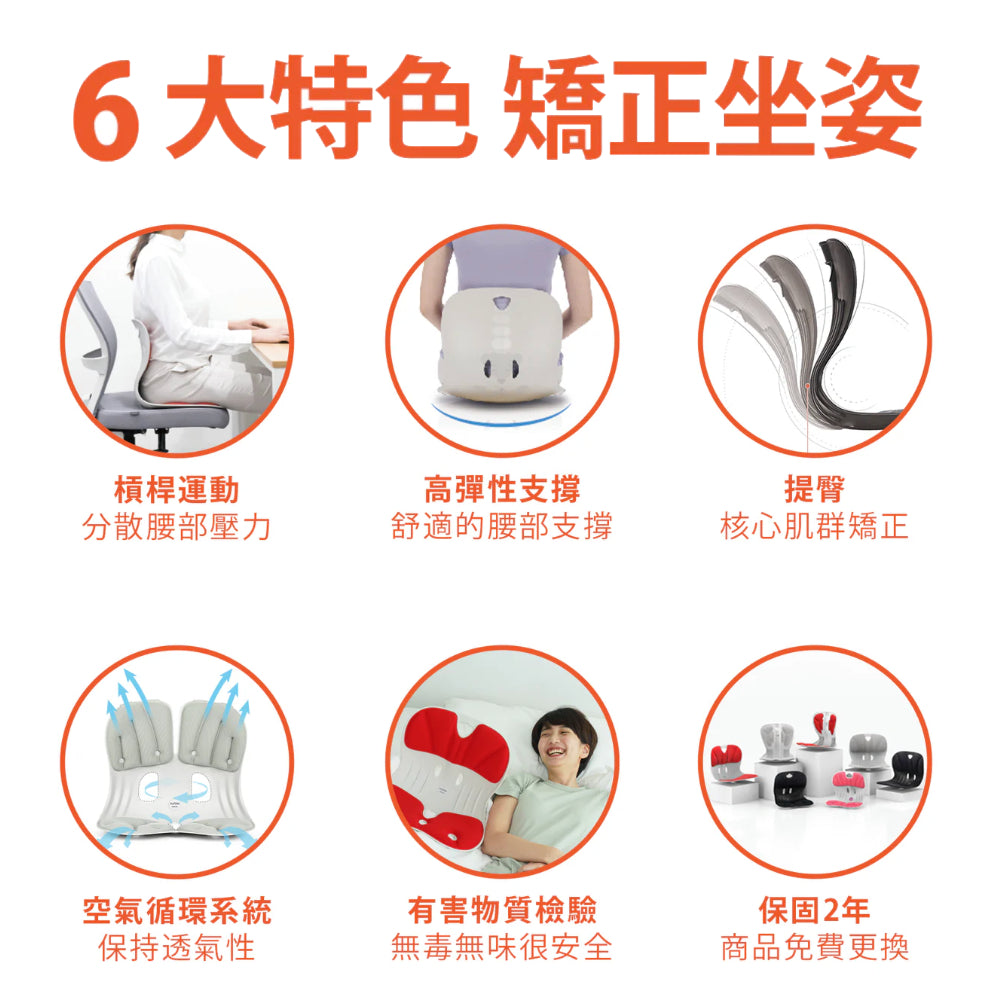 6 大特色 矯正坐姿

槓桿運動
分散腰部壓力

高彈性支撐
舒適的腰部支撐

提臀
核心肌群矯正

空氣循環系統
保持透氣性

有害物質檢驗
無毒無味很安全

保固2年
商品免費更換